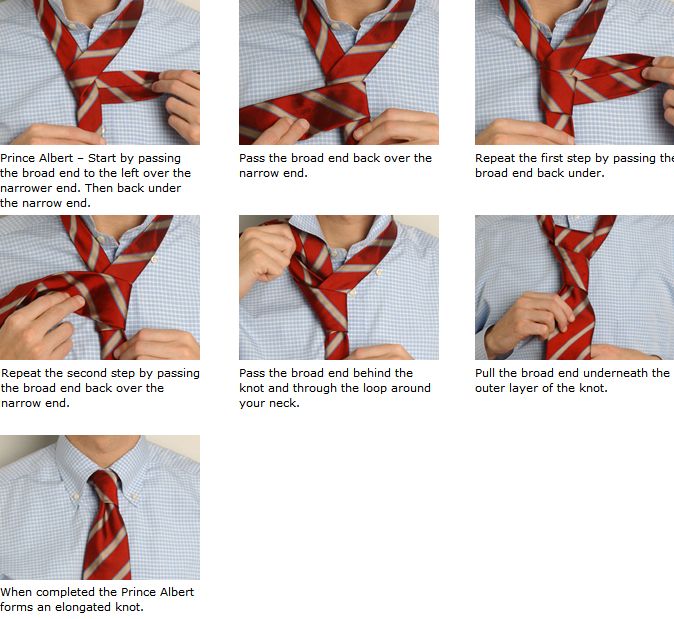 Prince Albert – Start by passing the broad end to the left over the narrower end. Then back under the narrow end.

Pass the broad end back over the narrow end.

Repeat the first step by passing the broad end back under.

Repeat the second step by passing the broad end back over the narrow end.

Pass the broad end behind the knot and through the loop around your neck.

Pull the broad end underneath the outer layer of the knot.

When completed the Prince Albert forms an elongated knot.